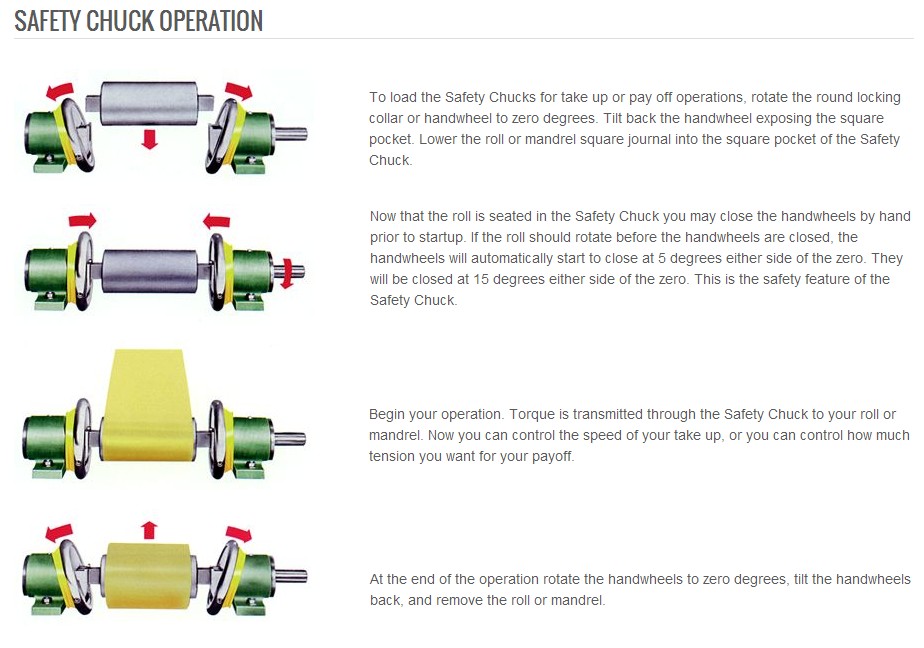 SAFETY CHUCK OPERATION

To load the Safety Chucks for take up or pay off operations, rotate the round locking collar or handwheel to zero degrees. Tilt back the handwheel exposing the square pocket. Lower the roll or mandrel square journal into the square pocket of the Safety Chuck.

Now that the roll is seated in the Safety Chuck you may close the handwheels by hand prior to startup. If the roll should rotate before the handwheels are closed, the handwheels will automatically start to close at 5 degrees either side of the zero. They will be closed at 15 degrees either side of the zero. This is the safety feature of the Safety Chuck.

Begin your operation. Torque is transmitted through the Safety Chuck to your roll or mandrel. Now you can control the speed of your take up, or you can control how much tension you want for your payoff.

At the end of the operation rotate the handwheels to zero degrees, tilt the handwheels back, and remove the roll or mandrel.